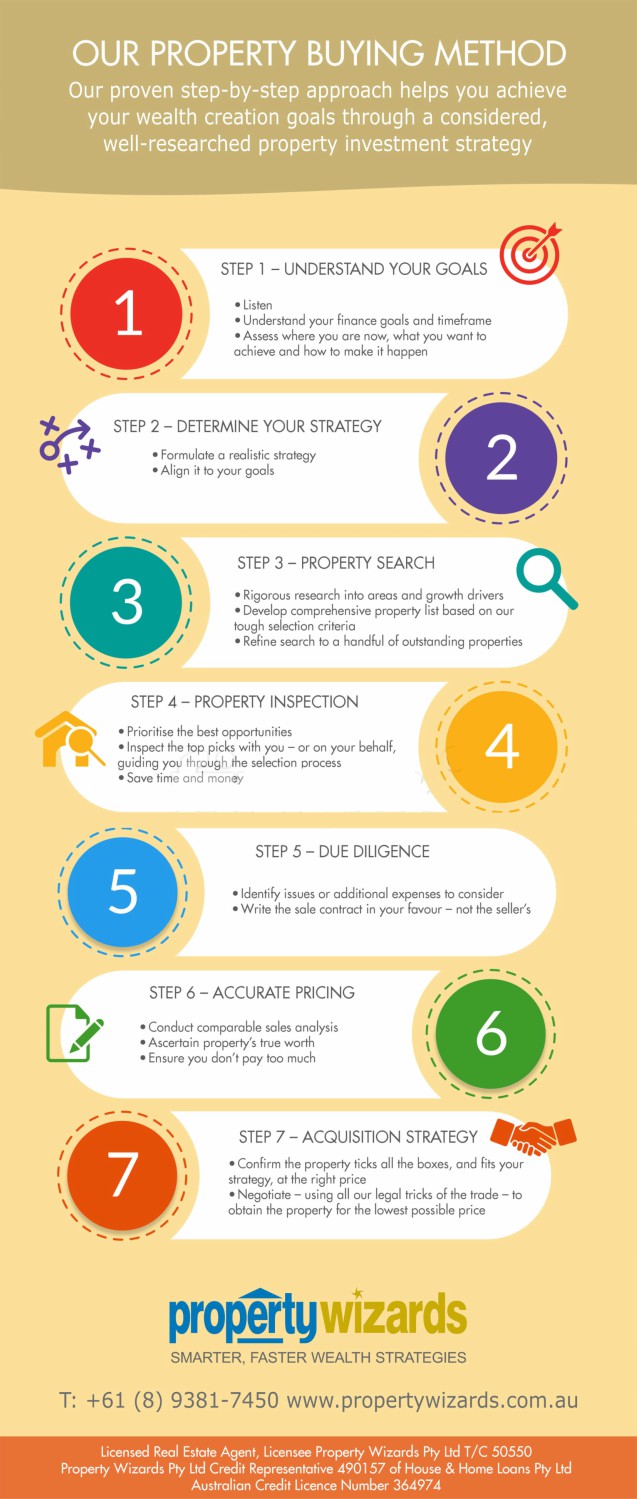 OUR PROPERTY BUYING METHOD

Our proven step-by-step approach helps you achieve your wealth creation goals through a considered, well-researched property investment strategy

1

STEP 1 – UNDERSTAND YOUR GOALS

• Listen
• Understand your finance goals and timeframe
• Assess where you are now, what you want to achieve and how to make it happen

STEP 2 – DETERMINE YOUR STRATEGY

• Formulate a realistic strategy
• Align it to your goals

2

3

STEP 3 – PROPERTY SEARCH

• Rigorous research into areas and growth drivers
• Develop comprehensive property list based on our tough selection criteria
• Refine search to a handful of outstanding properties

STEP 4 – PROPERTY INSPECTION

• Prioritise the best opportunities
• Inspect the top picks with you – or on your behalf, guiding you through the selection process
• Save time and money

4

5

STEP 5 – DUE DILIGENCE

• Identify issues or additional expenses to consider
• Write the sale contract in your favour – not the seller's

STEP 6 – ACCURATE PRICING

• Conduct comparable sales analysis
• Ascertain property's true worth
• Ensure you don't pay too much

6

7

STEP 7 – ACQUISITION STRATEGY

• Confirm the property ticks all the boxes, and fits your strategy, at the right price
• Negotiate – using all our legal tricks of the trade – to obtain the property for the lowest possible price

propertywizards

SMARTER, FASTER WEALTH STRATEGIES

T: +61 (8) 9381-7450 www.propertywizards.com.au

Licensed Real Estate Agent, Licensee Property Wizards Pty Ltd T/C 50550
Property Wizards Pty Ltd Credit Representative 490157 of House & Home Loans Pty Ltd
Australian Credit Licence Number 364974